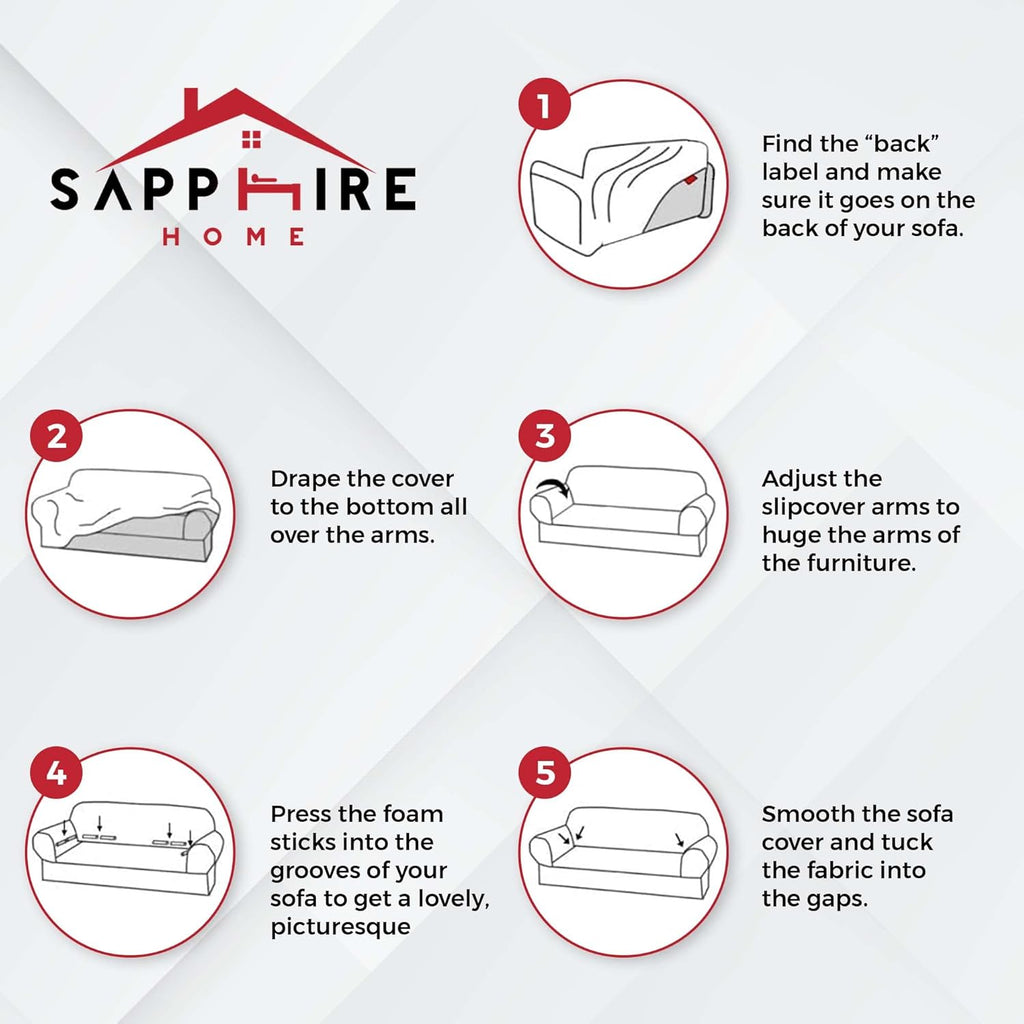 SAPPHIRE
HOME

1
Find the “back” label and make sure it goes on the back of your sofa.

2
Drape the cover to the bottom all over the arms.

3
Adjust the slipcover arms to huge the arms of the furniture.

4
Press the foam sticks into the grooves of your sofa to get a lovely, picturesque

5
Smooth the sofa cover and tuck the fabric into the gaps.