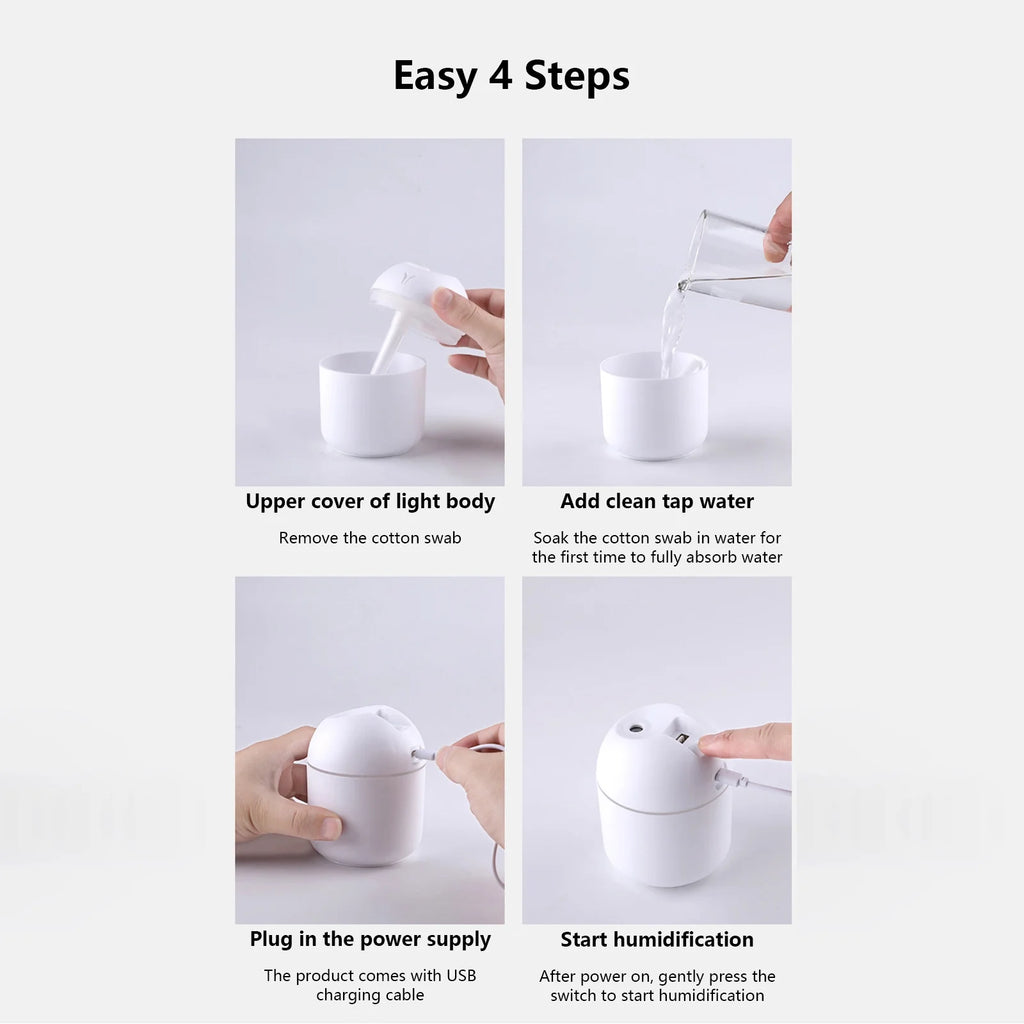 Easy 4 Steps

Upper cover of light body

Remove the cotton swab

Add clean tap water

Soak the cotton swab in water for the first time to fully absorb water

Plug in the power supply

The product comes with USB charging cable

Start humidification

After power on, gently press the switch to start humidification